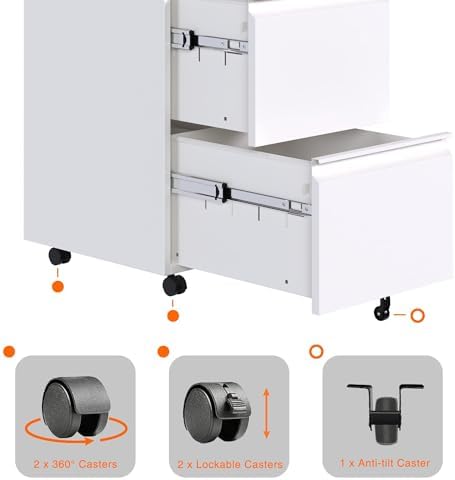 2 x 360° Casters

2 x Lockable Casters

1 x Anti-tilt Caster